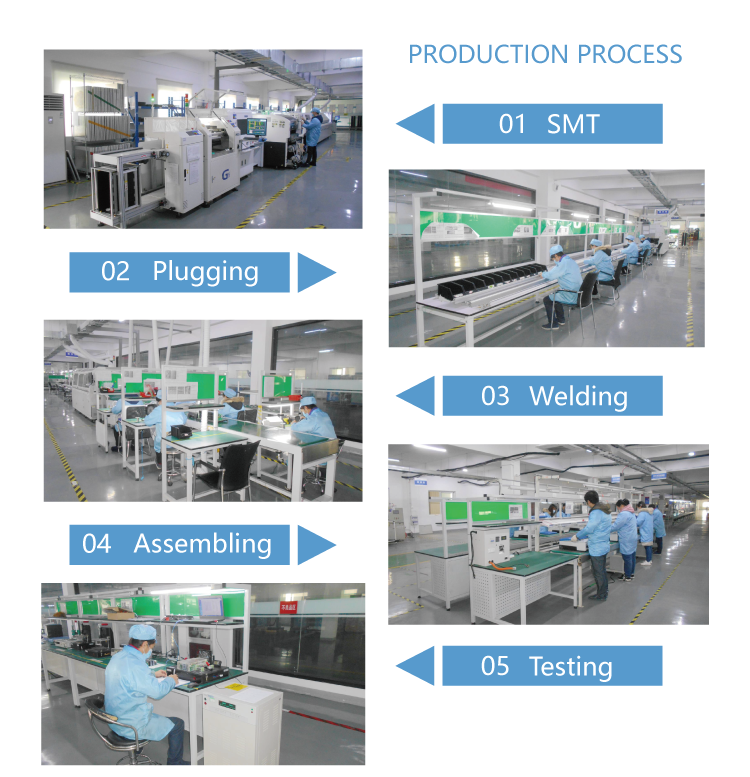 PRODUCTION PROCESS

01 SMT

02 Plugging

03 Welding

04 Assembling

05 Testing